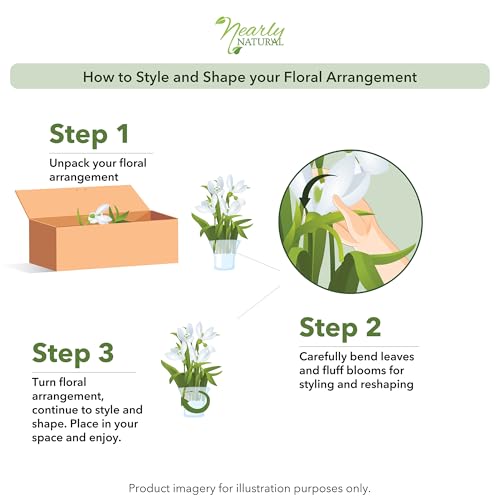 Nearly NATURAL

How to Style and Shape your Floral Arrangement

Step 1

Unpack your floral arrangement

Step 2

Carefully bend leaves and fluff blooms for styling and reshaping

Step 3

Turn floral arrangement, continue to style and shape. Place in your space and enjoy.

Product imagery for illustration purposes only.