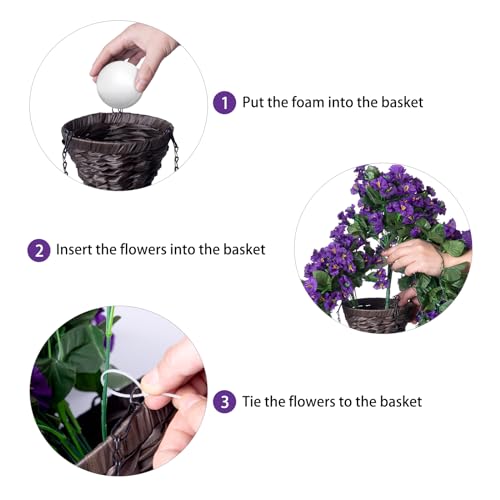 1 Put the foam into the basket

2 Insert the flowers into the basket

3 Tie the flowers to the basket