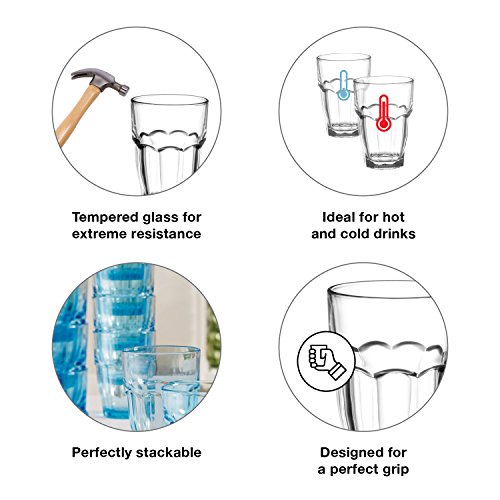 Tempered glass for extreme resistance

Ideal for hot and cold drinks

Perfectly stackable

Designed for a perfect grip