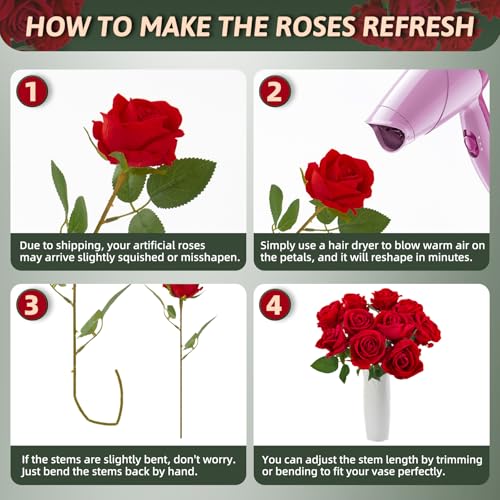 HOW TO MAKE THE ROSES REFRESH

1

Due to shipping, your artificial roses may arrive slightly squished or misshapen.

2

Simply use a hair dryer to blow warm air on the petals, and it will reshape in minutes.

3

If the stems are slightly bent, don't worry. Just bend the stems back by hand.

4

You can adjust the stem length by trimming or bending to fit your vase perfectly.