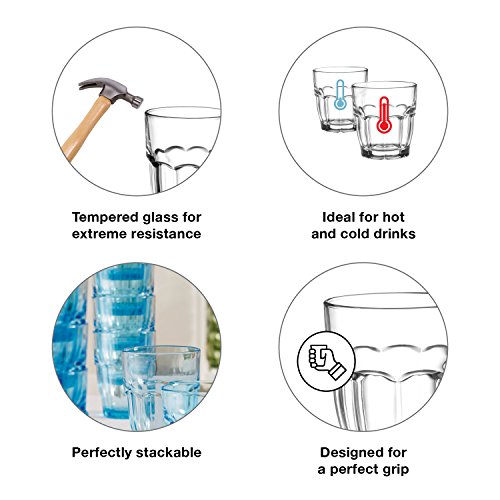 Tempered glass for extreme resistance

Ideal for hot and cold drinks

Perfectly stackable

Designed for a perfect grip